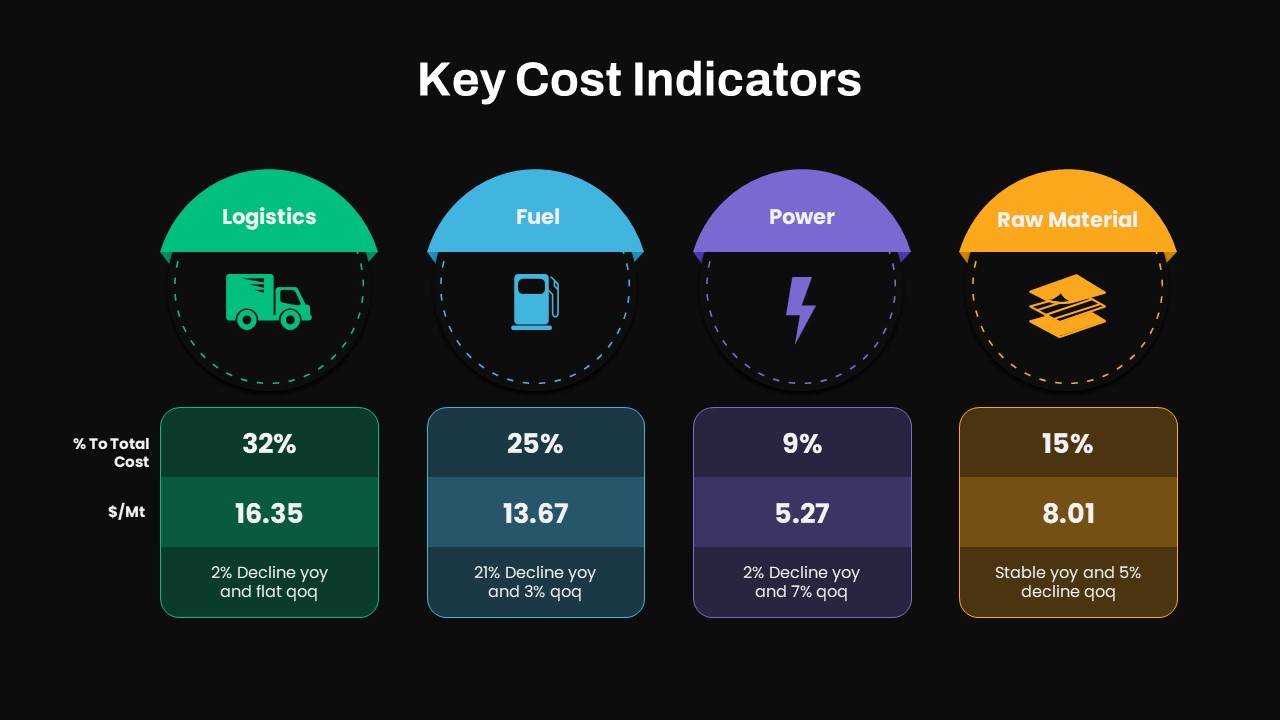 Key Cost Indicators

|  | Logistics | Fuel | Power | Raw Material |
|---|---|---|---|---|
| % To Total Cost | 32% | 25% | 9% | 15% |
| $/Mt | 16.35 | 13.67 | 5.27 | 8.01 |
|  | 2% Decline yoy and flat qoq | 21% Decline yoy and 3% qoq | 2% Decline yoy and 7% qoq | Stable yoy and 5% decline qoq |